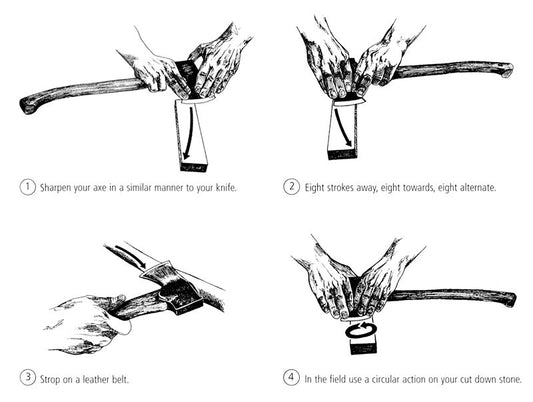 1 Sharpen your axe in a similar manner to your knife.

2 Eight strokes away, eight towards, eight alternate.

3 Strop on a leather belt.

4 In the field use a circular action on your cut down stone.